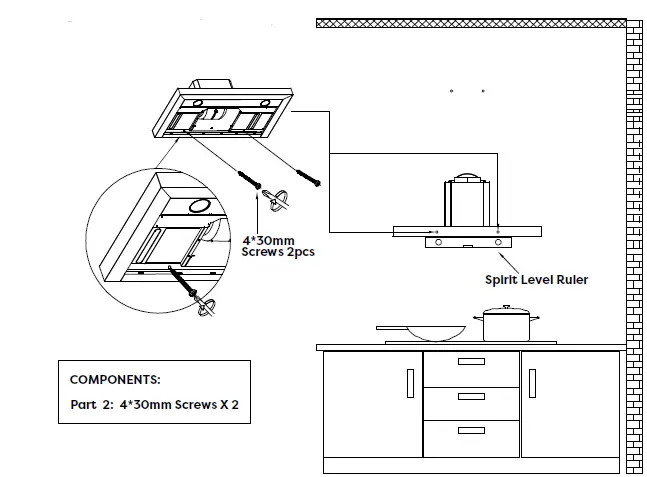 4*30mm Screws 2pcs

Spirit Level Ruler

COMPONENTS:

Part 2: 4*30mm Screws X 2