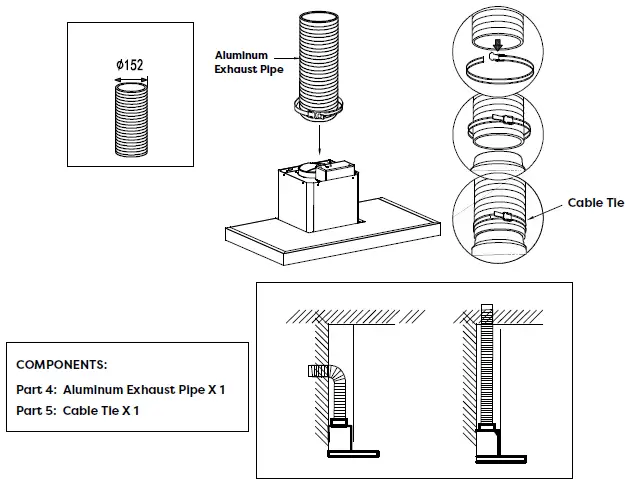 $\phi 152$

Aluminum Exhaust Pipe

Cable Tie

COMPONENTS:

Part 4: Aluminum Exhaust Pipe X 1

Part 5: Cable Tie X 1