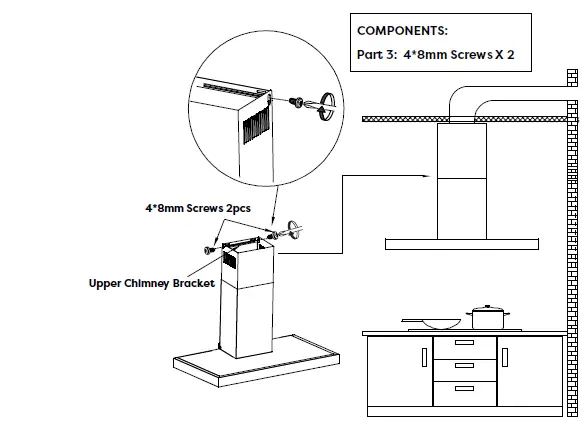 COMPONENTS:
Part 3: 4*8mm Screws X 2

4*8mm Screws 2pcs

Upper Chimney Bracket