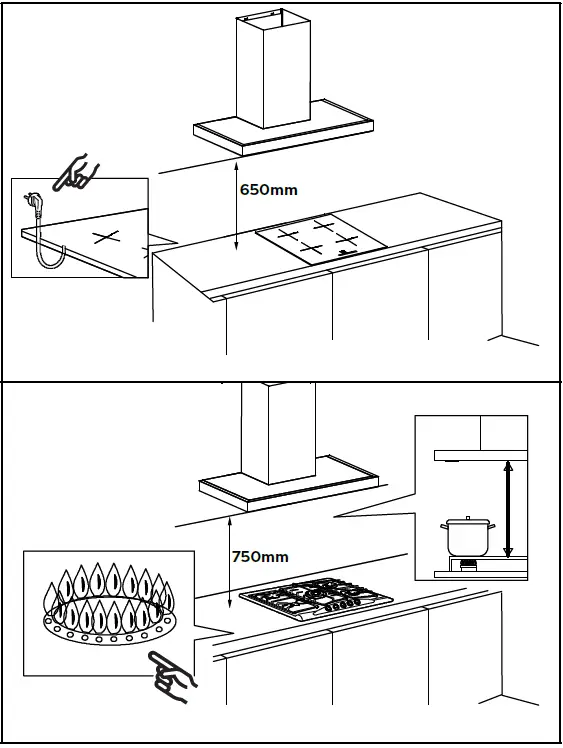 650mm

750mm