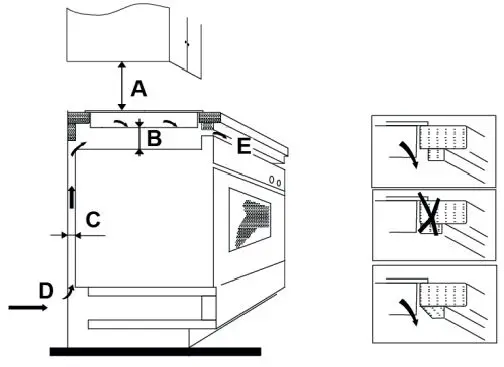 A

B

E

C

D