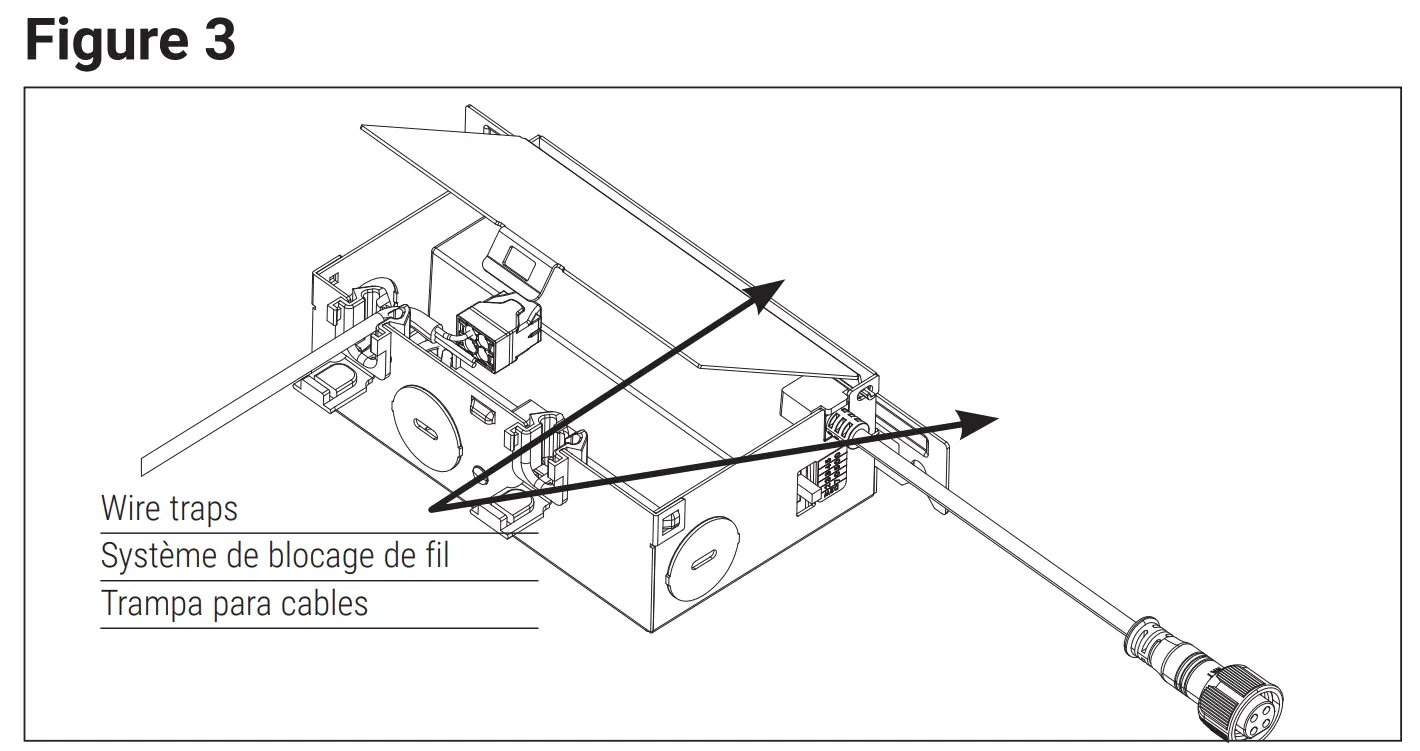 Figure 3

Wire traps
Système de blocage de fil
Trampa para cables