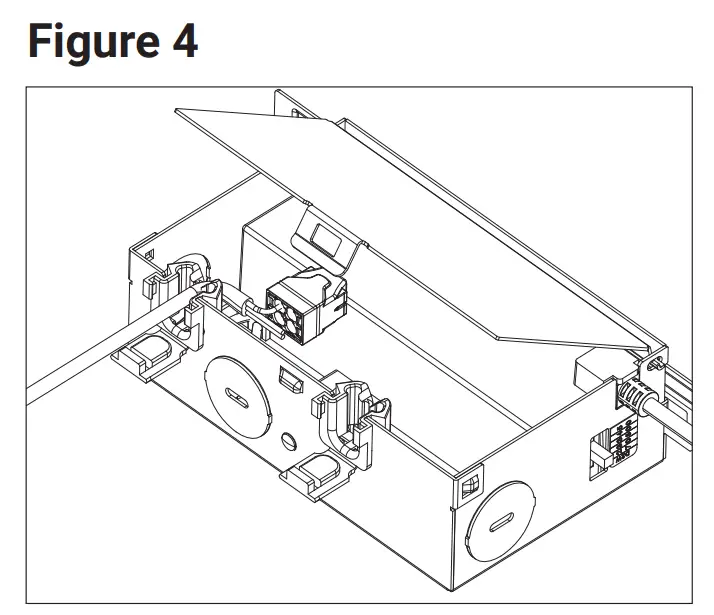 Figure 4