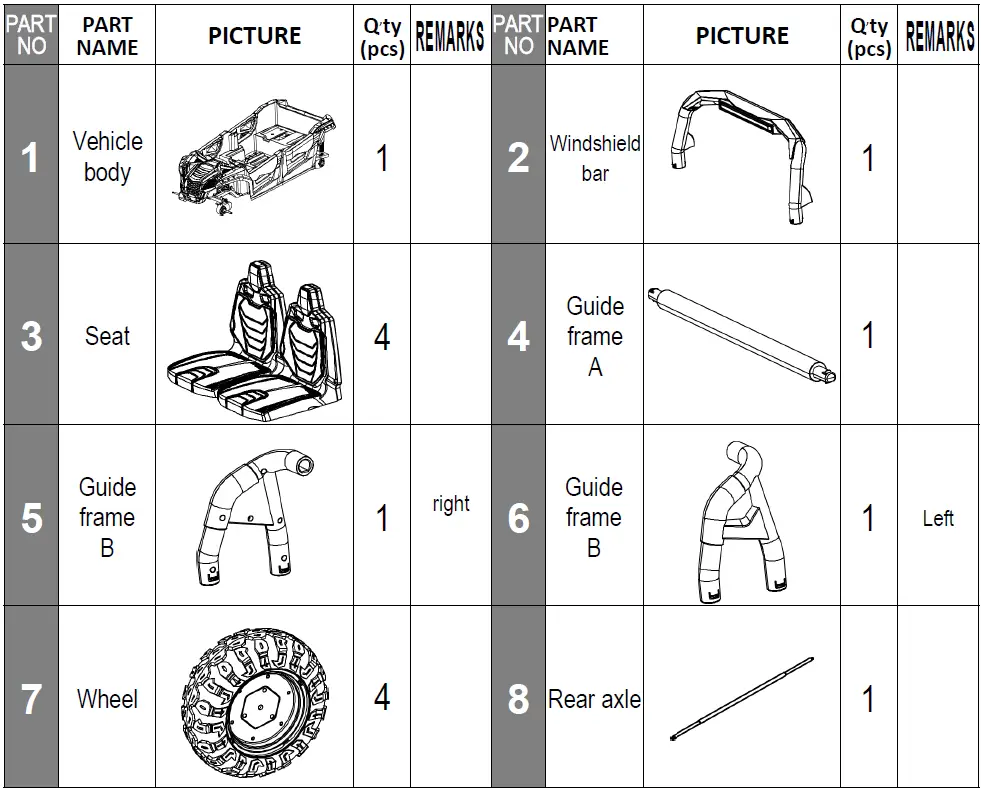 | PART NO | PART NAME | PICTURE | Q'ty (pcs) | REMARKS | PART NO | PART NAME | PICTURE | Q'ty (pcs) | REMARKS |
|---|---|---|---|---|---|---|---|---|---|
| 1 | Vehicle body | | 1 | | 2 | Windshield bar | | 1 | |
| 3 | Seat | | 4 | | 4 | Guide frame A | | 1 | |
| 5 | Guide frame B | | 1 | right | 6 | Guide frame B | | 1 | Left |
| 7 | Wheel | | 4 | | 8 | Rear axle | | 1 | |