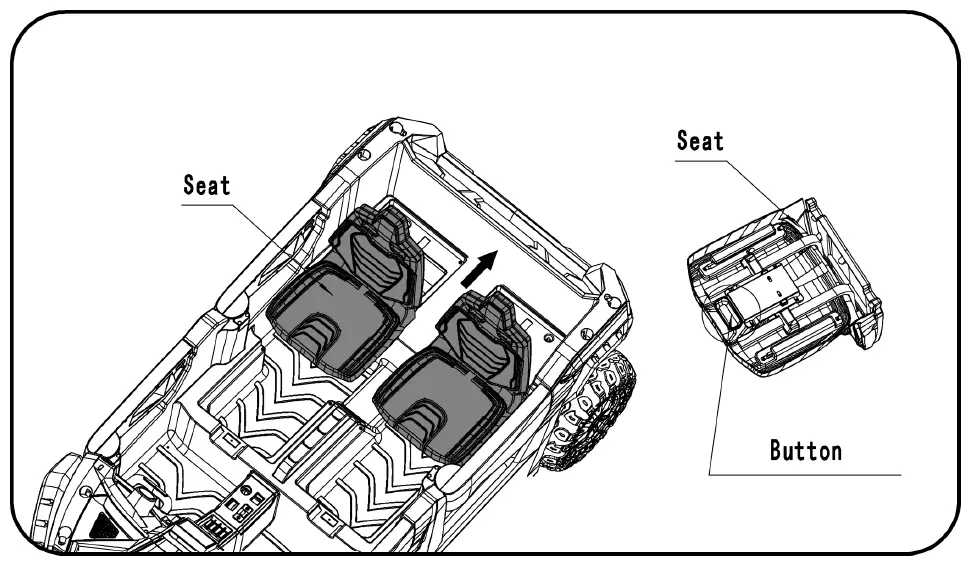 Seat

Seat

Button