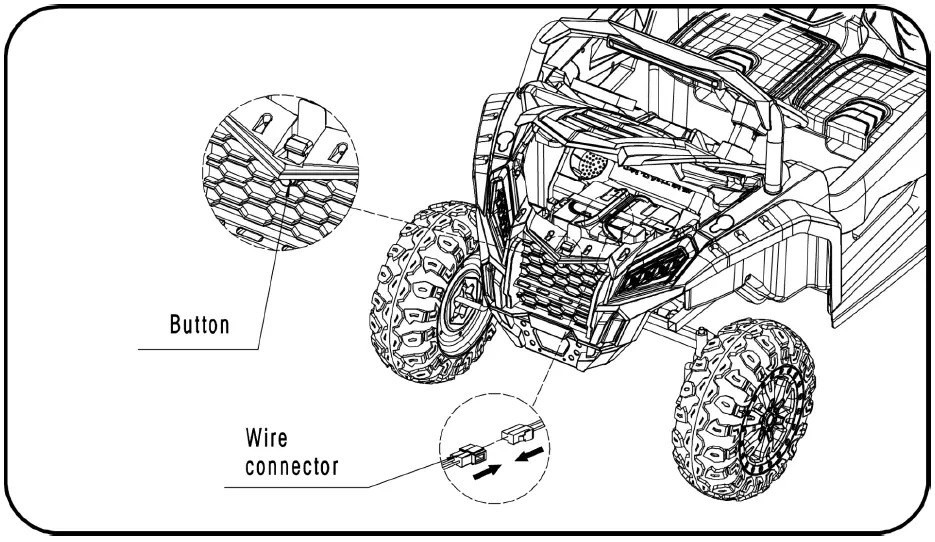 Button

Wire connector