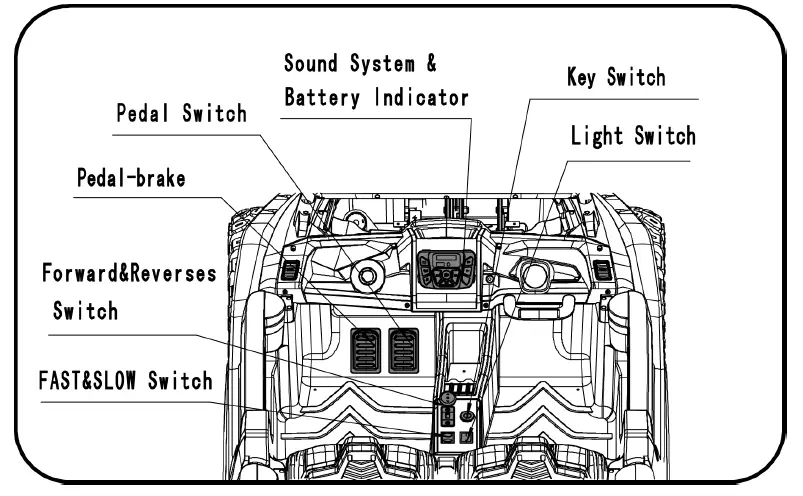 Sound System &
Battery Indicator

Key Switch

Pedal Switch

Light Switch

Pedal-brake

Forward&Reverses
Switch

FAST&SLOW Switch