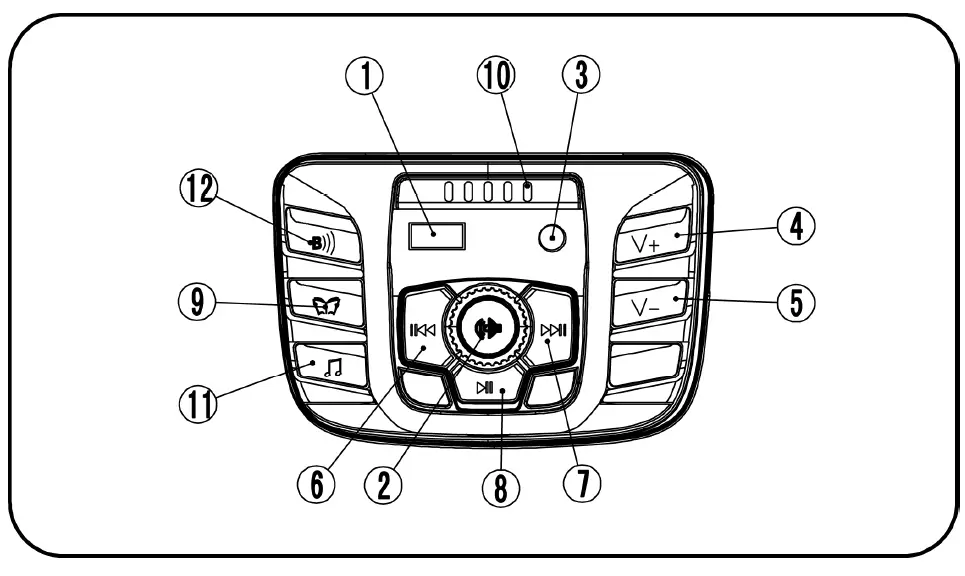 1
10
3
12
4
V+
9
V−
5
11
6
2
8
7