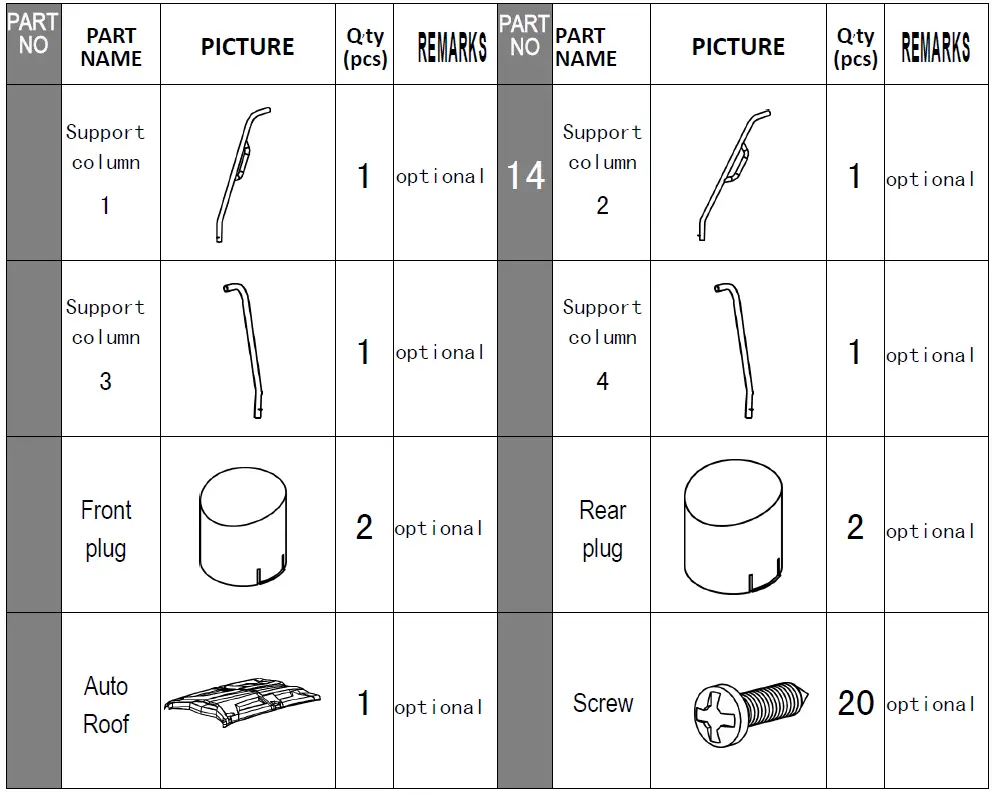 | PART NO | PART NAME | PICTURE | Q'ty (pcs) | REMARKS | PART NO | PART NAME | PICTURE | Q'ty (pcs) | REMARKS |
|---|---|---|---|---|---|---|---|---|---|
| | Support column 1 | | 1 | optional | 14 | Support column 2 | | 1 | optional |
| | Support column 3 | | 1 | optional | | Support column 4 | | 1 | optional |
| | Front plug | | 2 | optional | | Rear plug | | 2 | optional |
| | Auto Roof | | 1 | optional | | Screw | | 20 | optional |