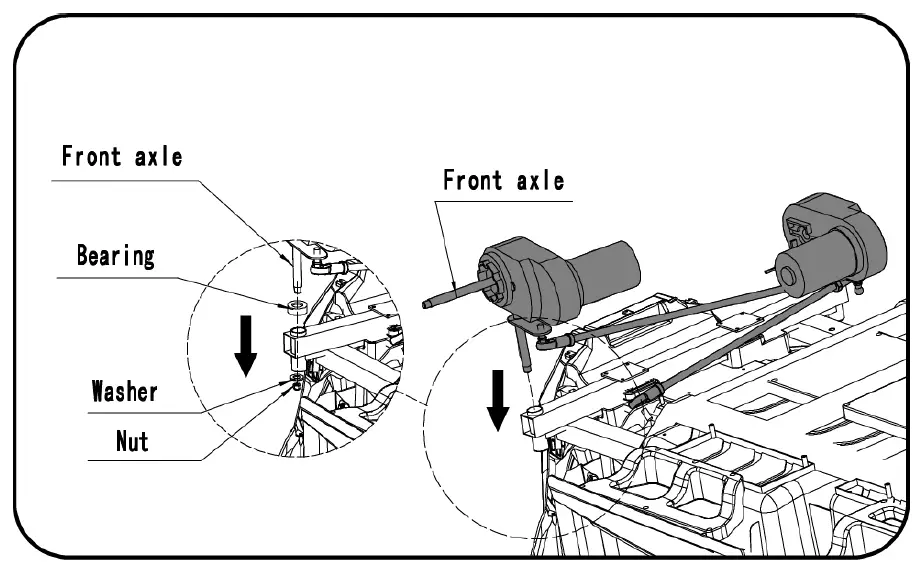 Front axle
Bearing
Washer
Nut
Front axle