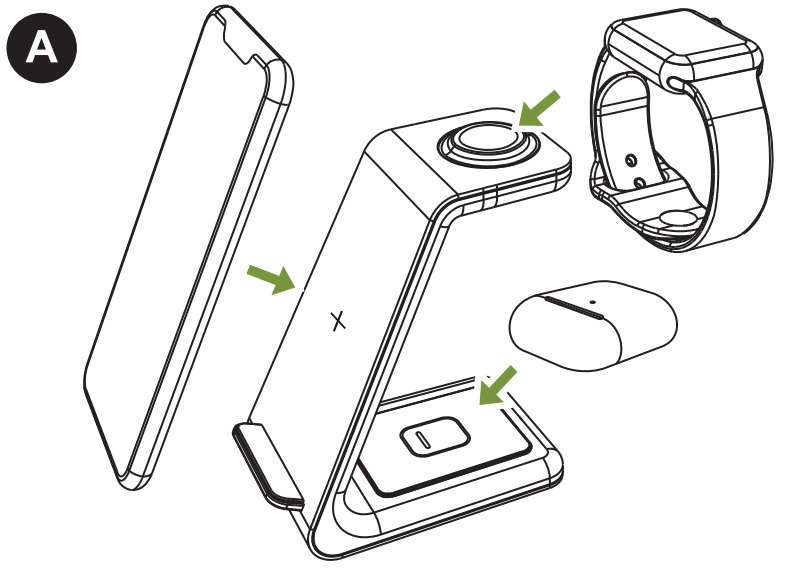 A