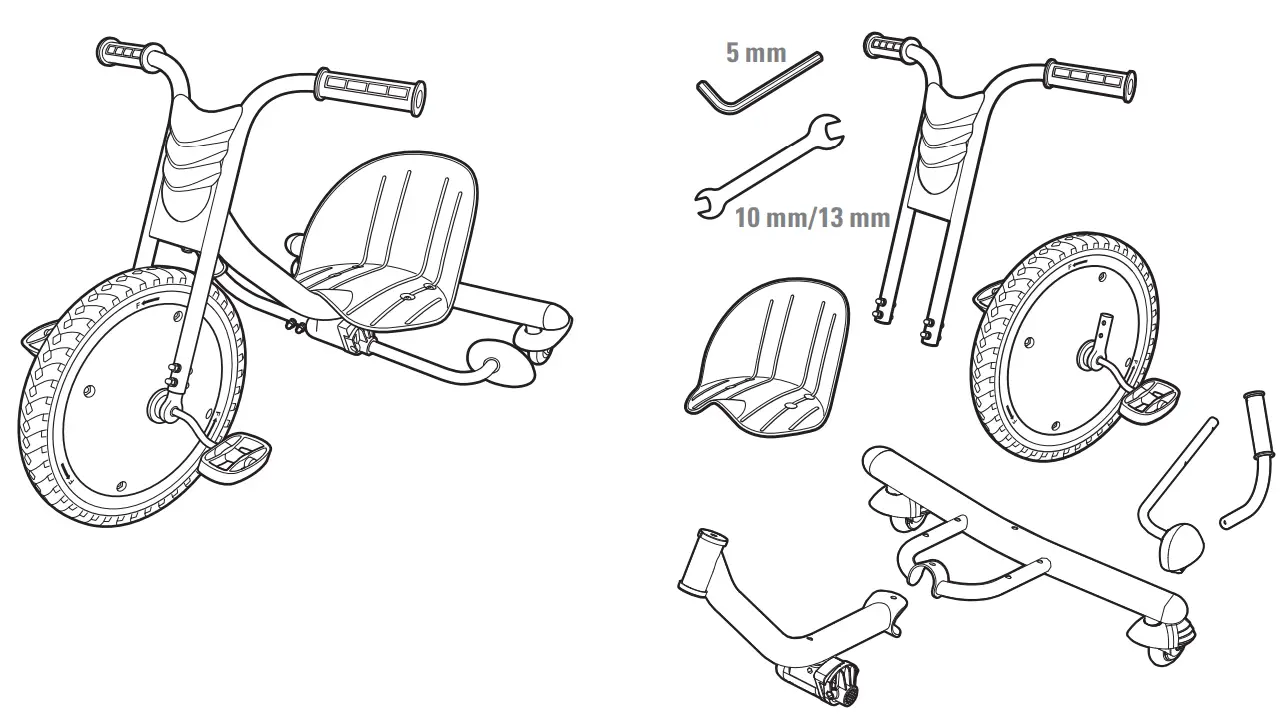 5 mm

10 mm/13 mm