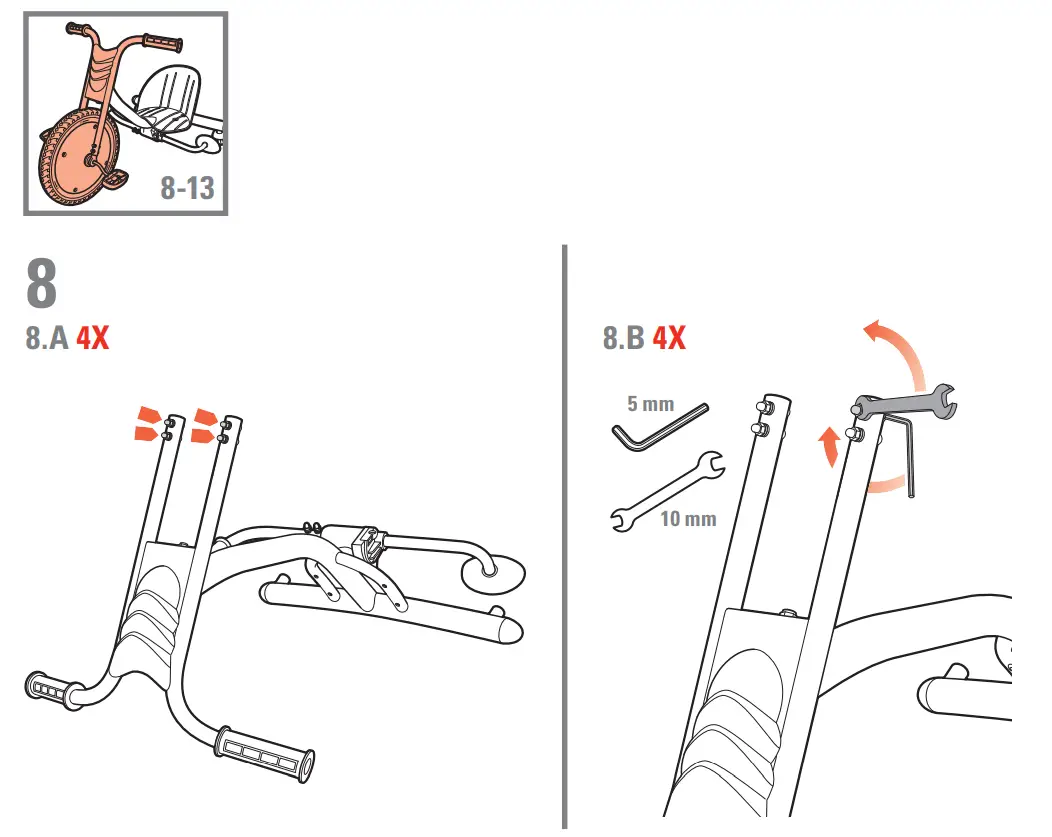 8-13

8

8.A 4X

8.B 4X

5 mm

10 mm