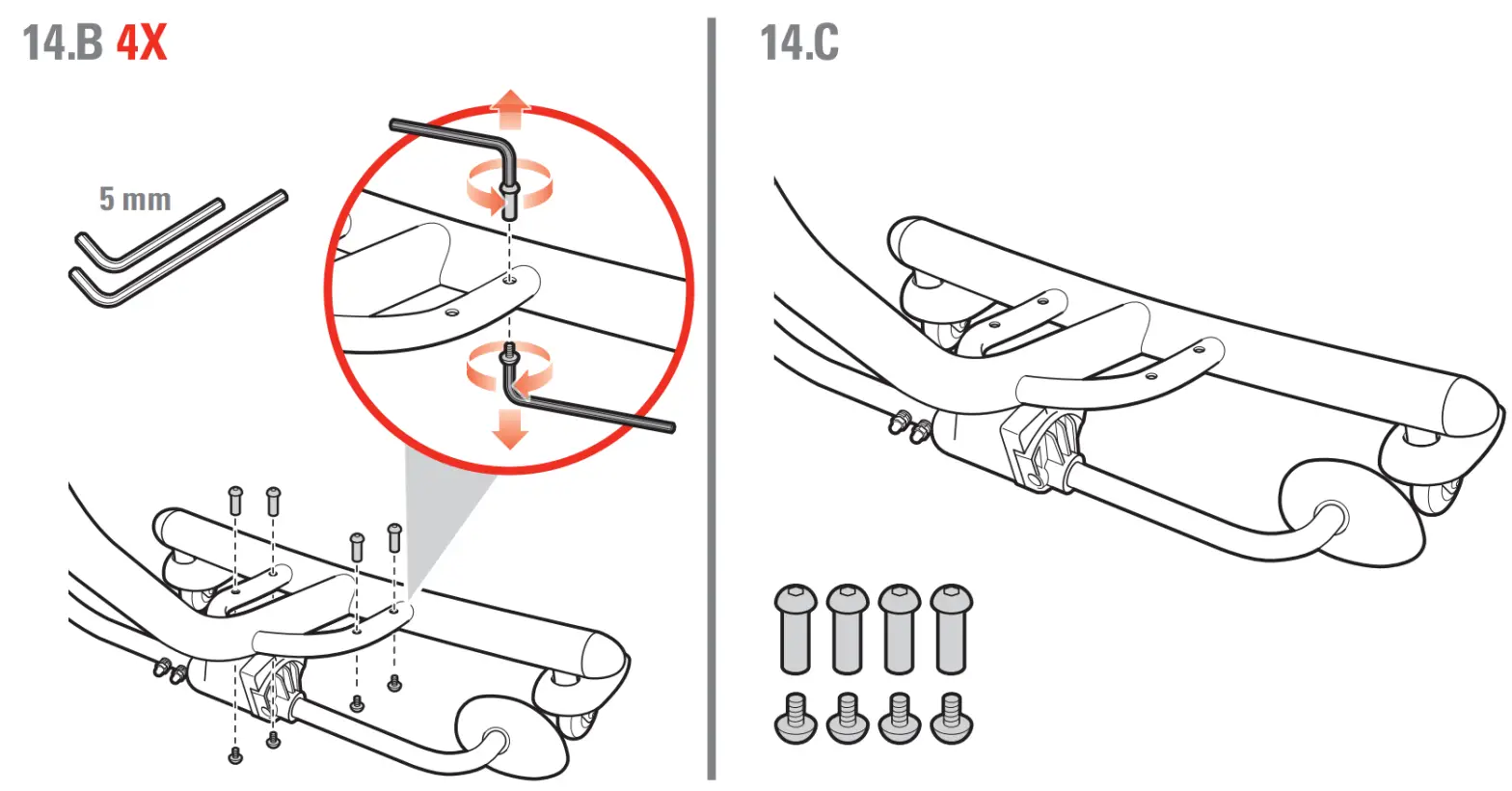 14.B 4X

5 mm

14.C