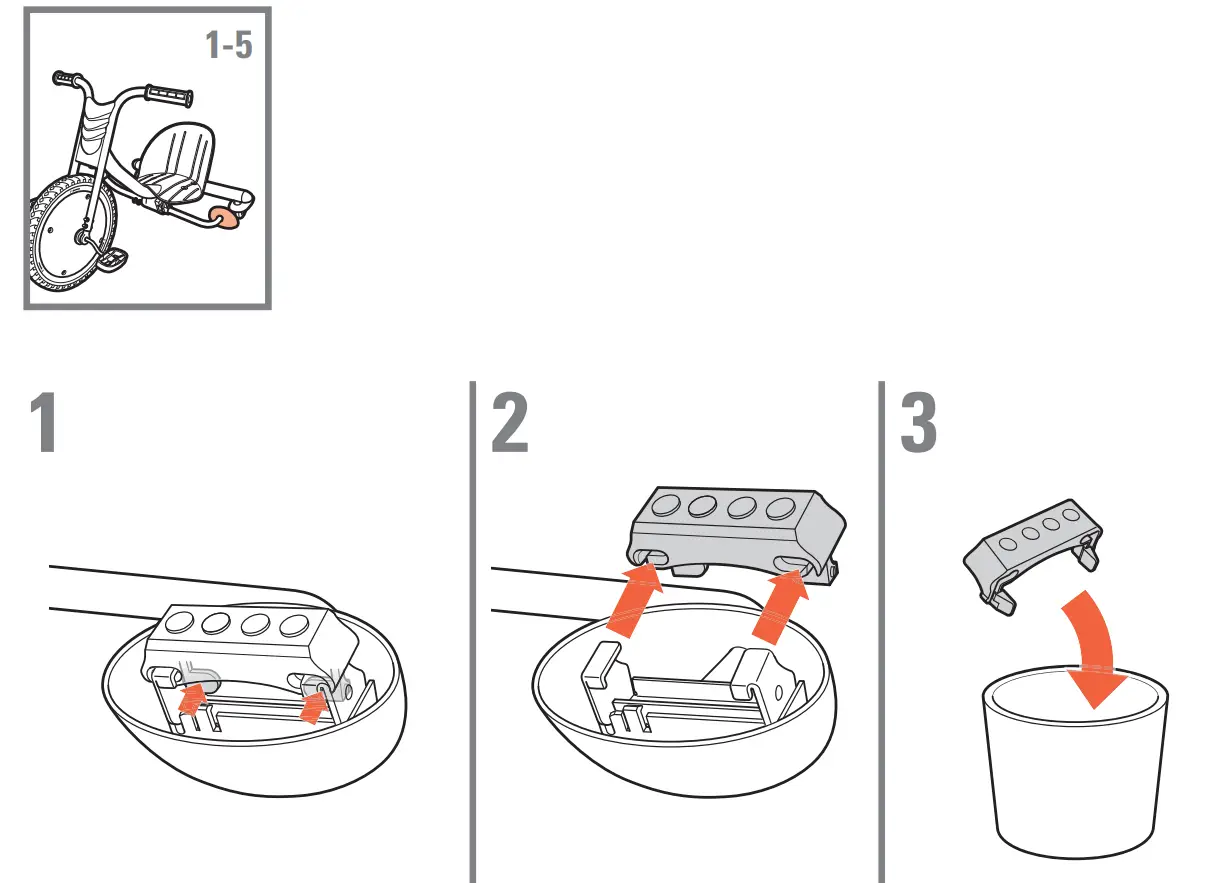 1-5

1

2

3