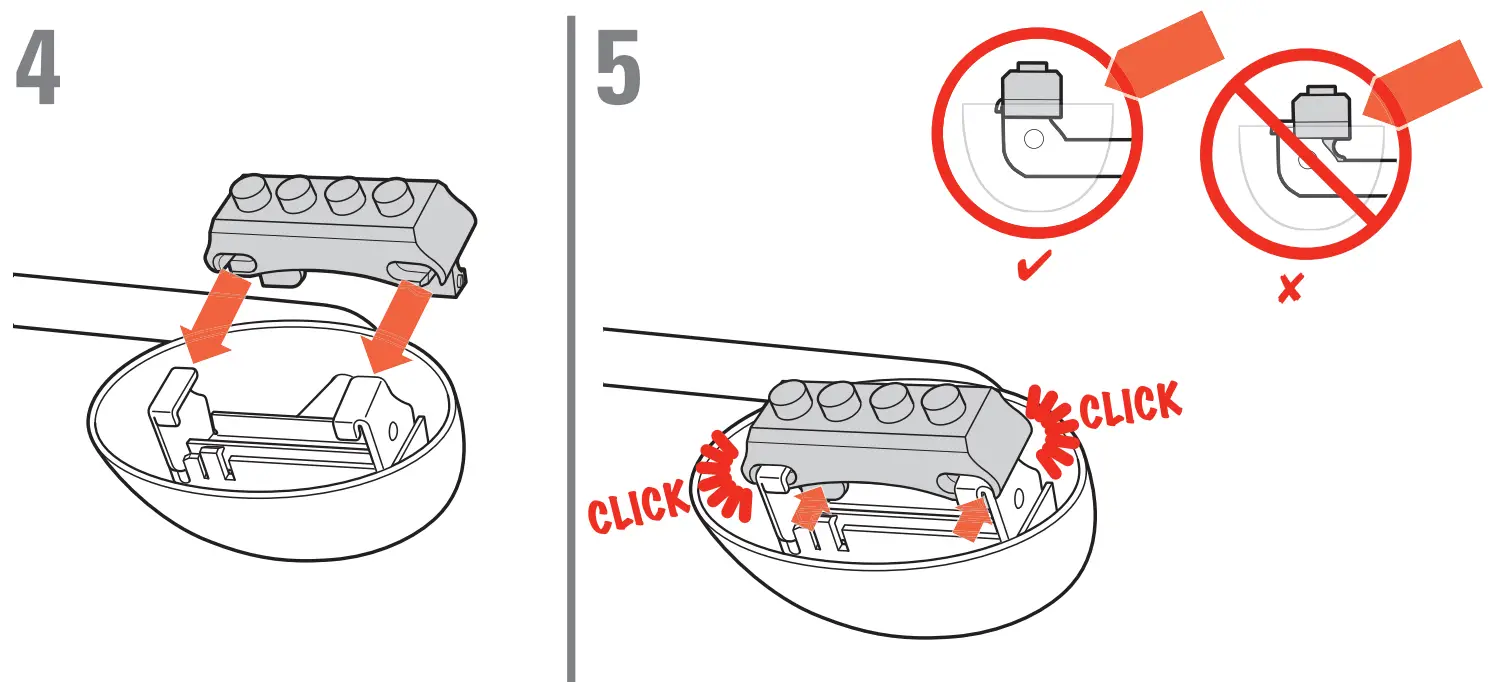 4

5

✔

✘

CLICK

CLICK