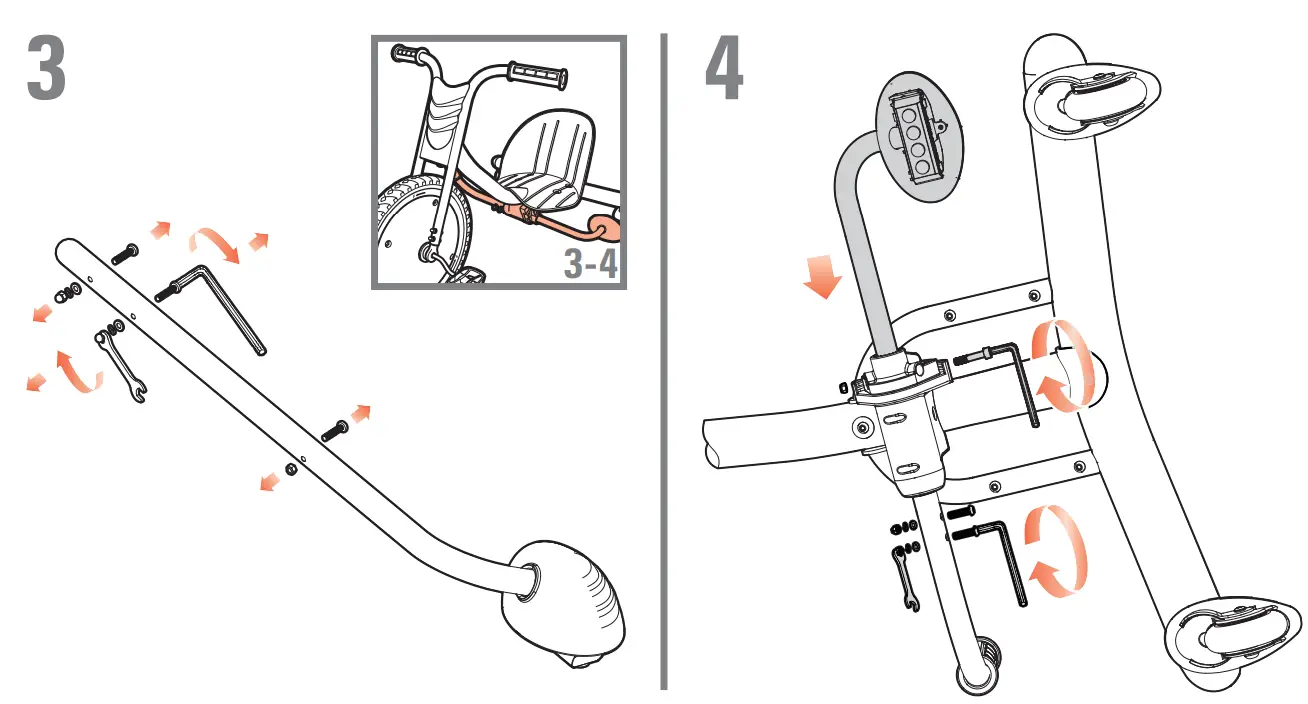 3

3-4

4