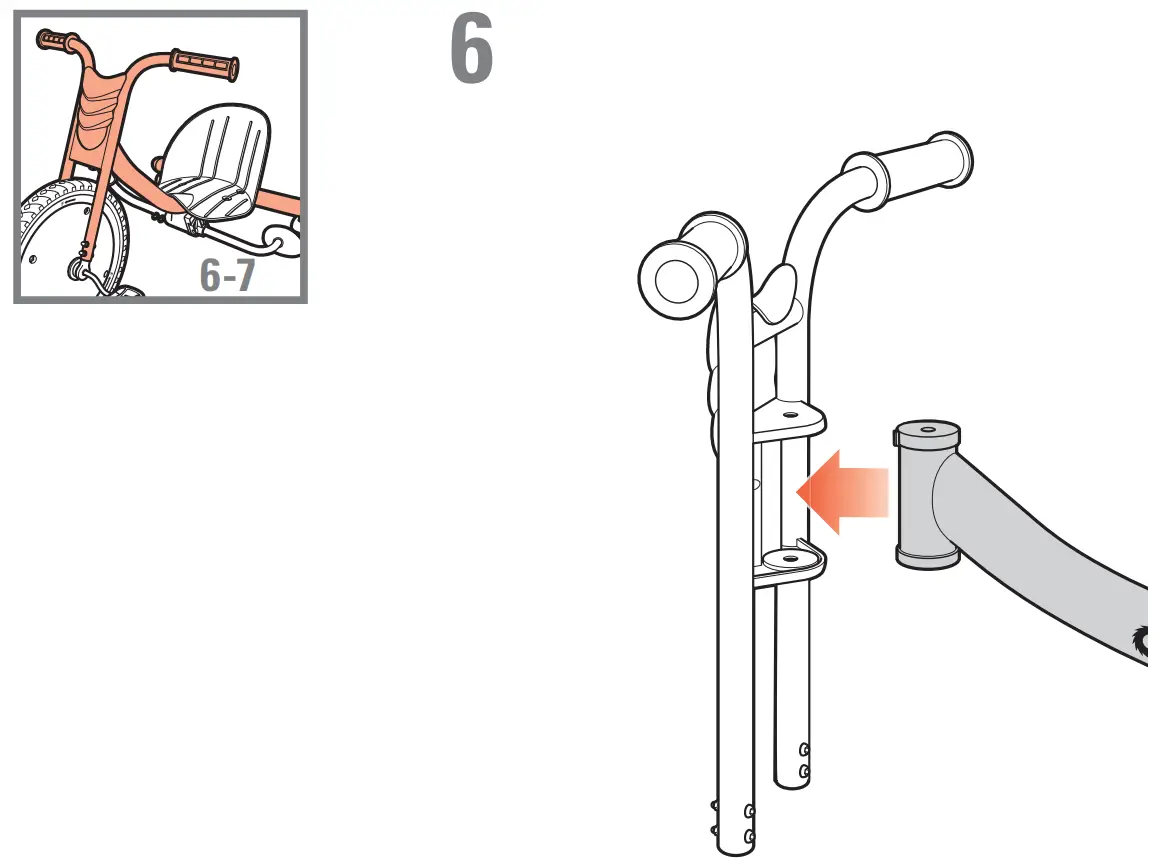 6-7

6