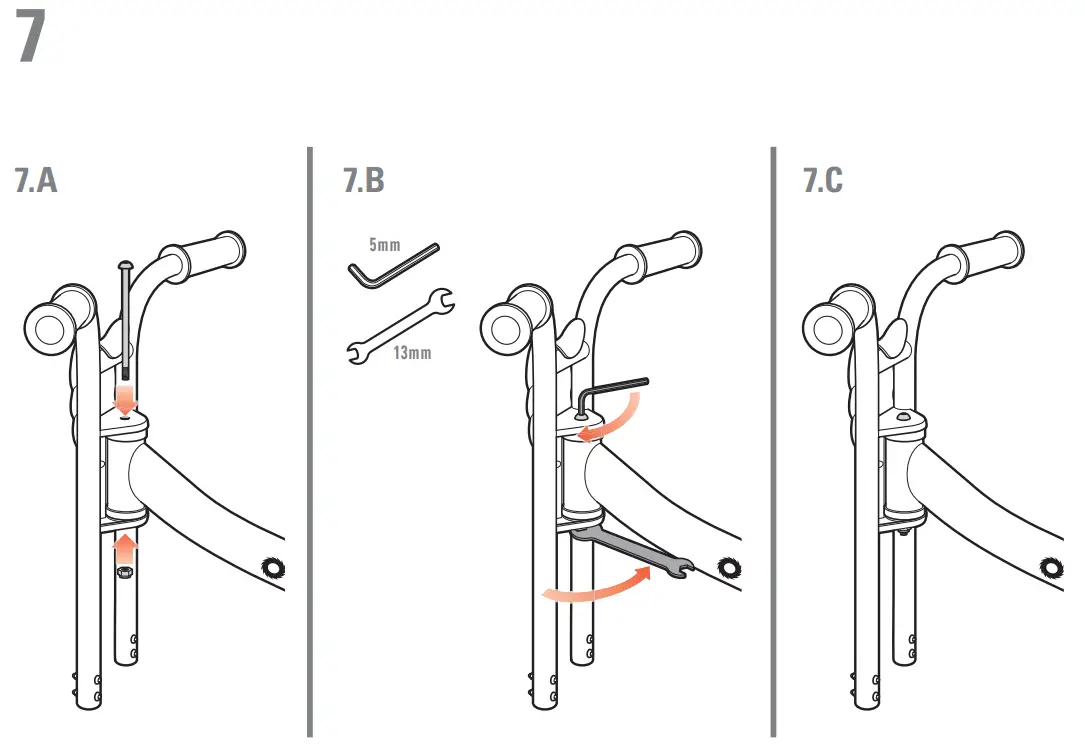 7

7.A

7.B

5mm

13mm

7.C