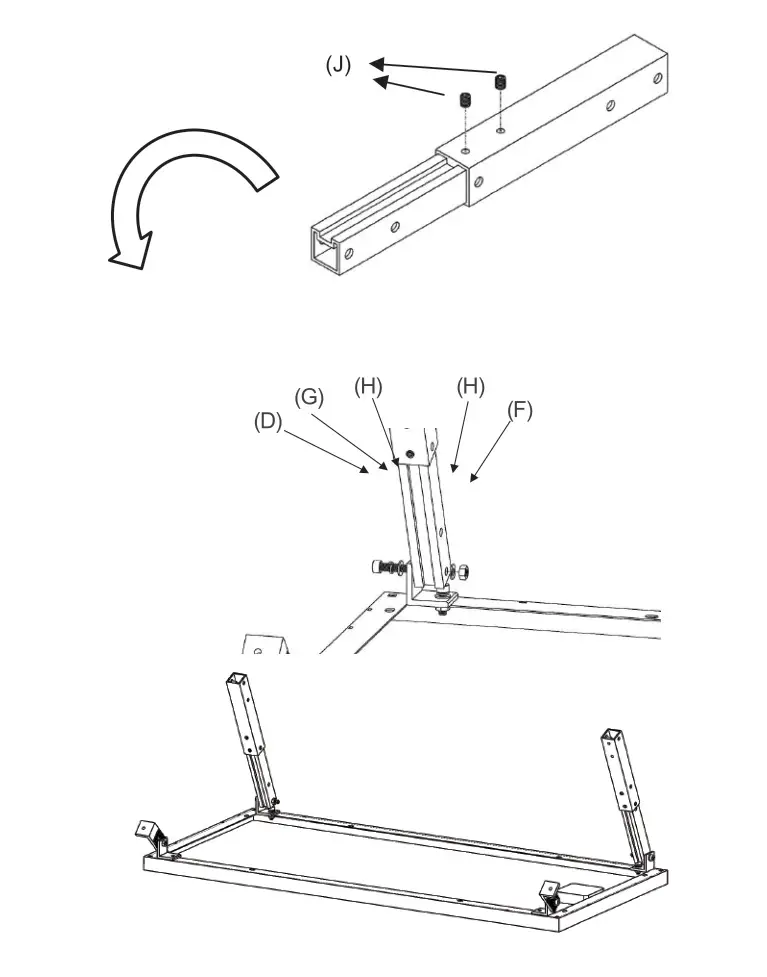 (J)

(D)
(G)
(H)
(H)
(F)