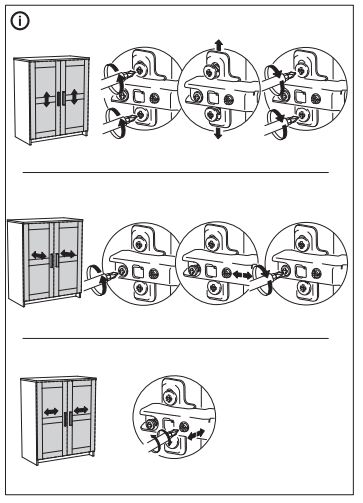 i