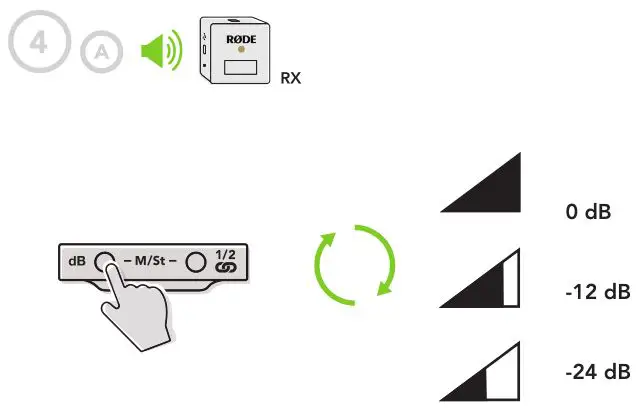 4
A
RØDE
RX

dB – M/St – 1/2

0 dB
-12 dB
-24 dB