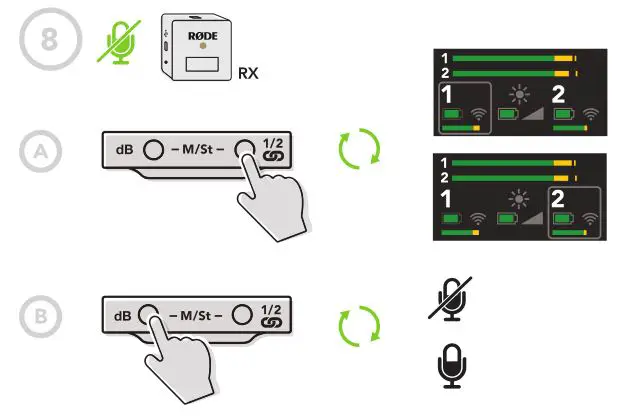 8

RØDE

RX

1
2
1
2

A

dB – M/St – 1/2

1
2
1
2

B

dB – M/St – 1/2