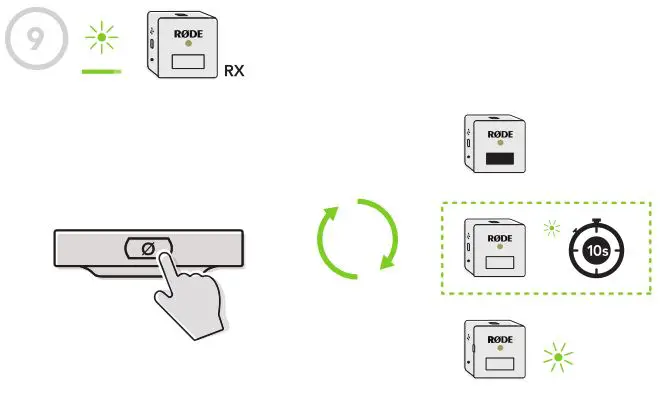 9

RØDE

RX

Ø

RØDE

RØDE

10s

RØDE