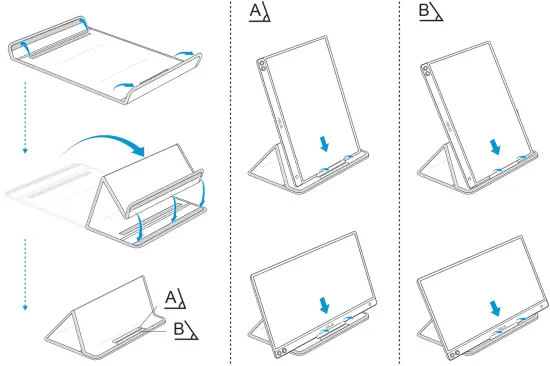 A

B

A

B