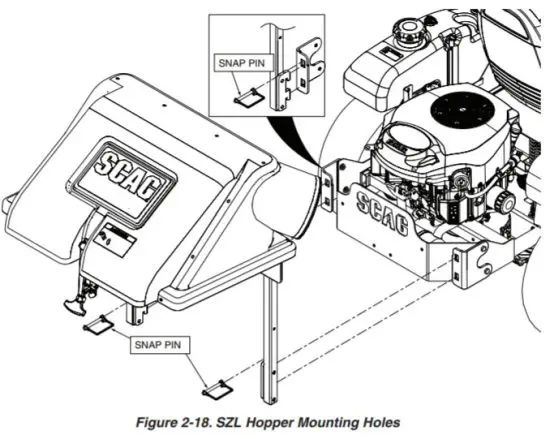 SNAP PIN

SCAG

SCAG

SNAP PIN

Figure 2-18. SZL Hopper Mounting Holes