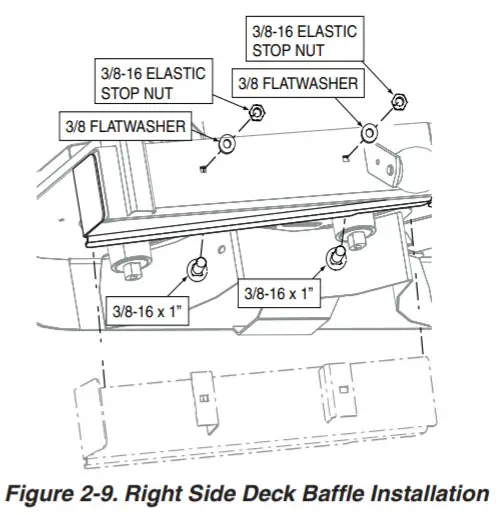 3/8-16 ELASTIC STOP NUT

3/8-16 ELASTIC STOP NUT

3/8 FLATWASHER

3/8 FLATWASHER

3/8-16 x 1"

3/8-16 x 1"

Figure 2-9. Right Side Deck Baffle Installation