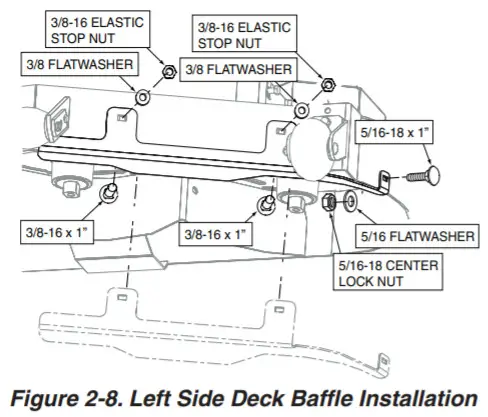 3/8-16 ELASTIC STOP NUT

3/8-16 ELASTIC STOP NUT

3/8 FLATWASHER

3/8 FLATWASHER

5/16-18 x 1"

3/8-16 x 1"

3/8-16 x 1"

5/16 FLATWASHER

5/16-18 CENTER LOCK NUT

Figure 2-8. Left Side Deck Baffle Installation