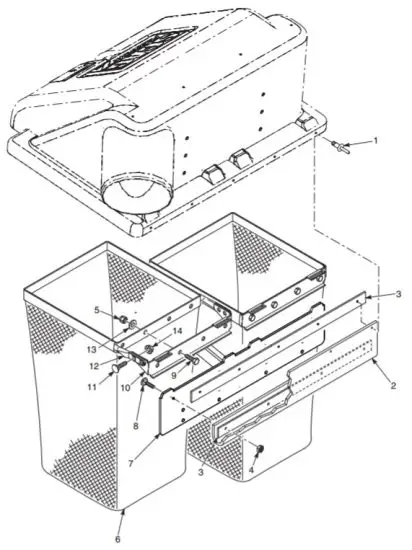 1
3
5
14
13
12
11
10
9
8
2
7
3
4
6