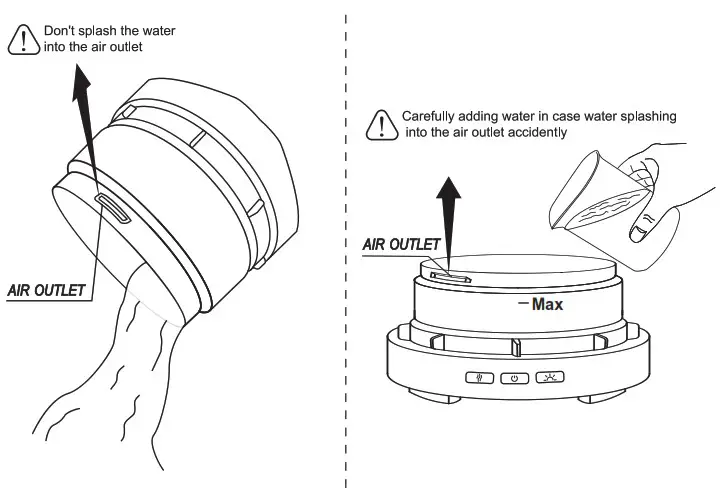 Don't splash the water into the air outlet

AIR OUTLET

Carefully adding water in case water splashing into the air outlet accidently

AIR OUTLET

Max