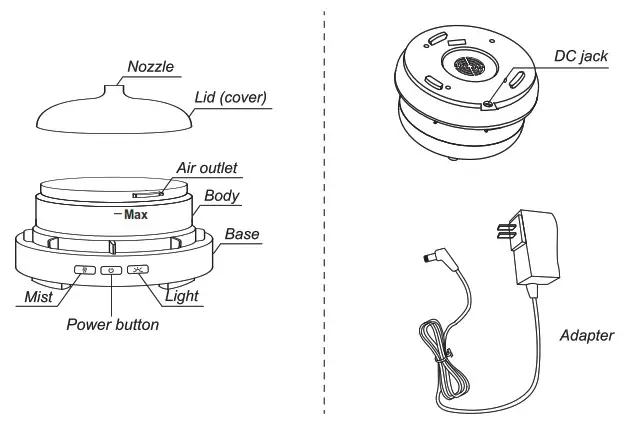 Nozzle
Lid (cover)
Air outlet
Body
Max
Base
Mist
Light
Power button

DC jack
Adapter