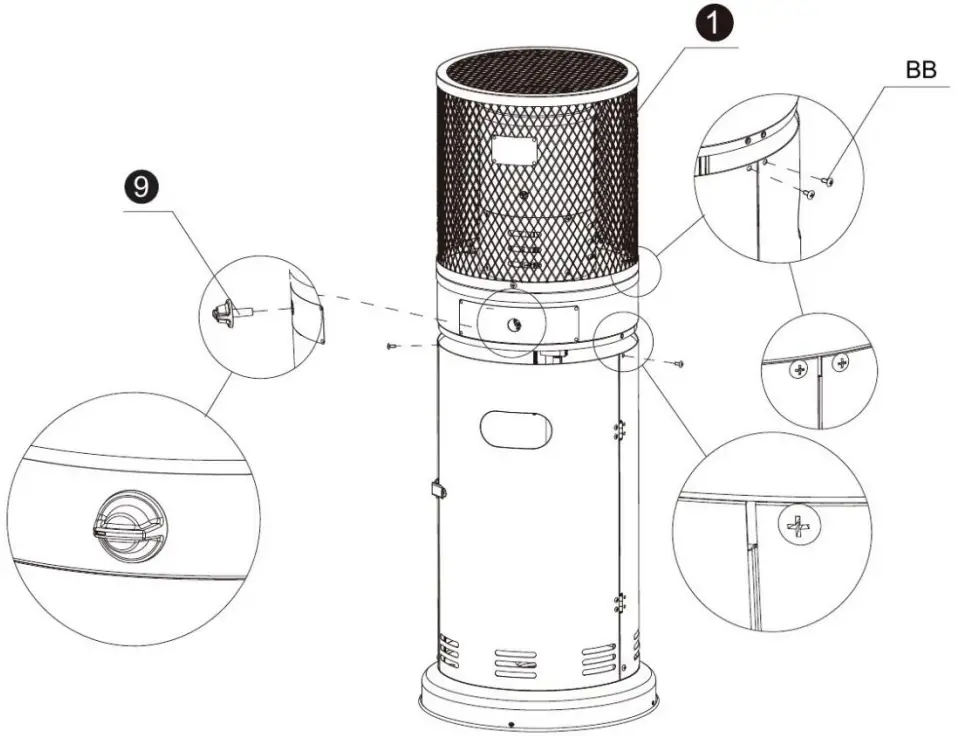 1
BB
9