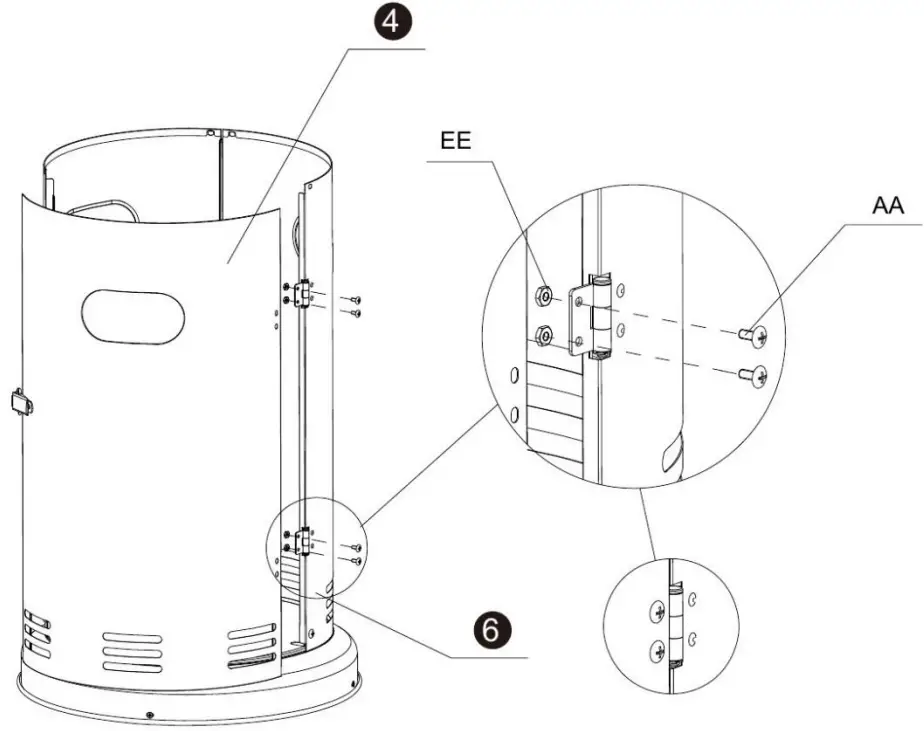 4
EE
AA
6