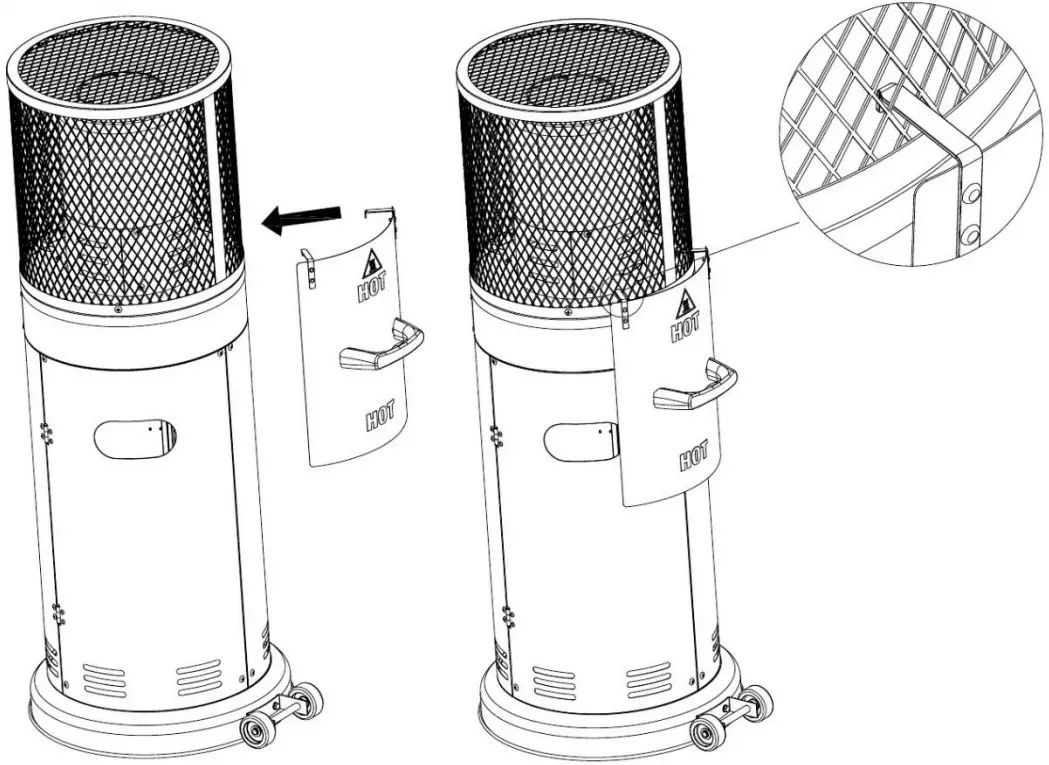 HOT
HOT
HOT
HOT