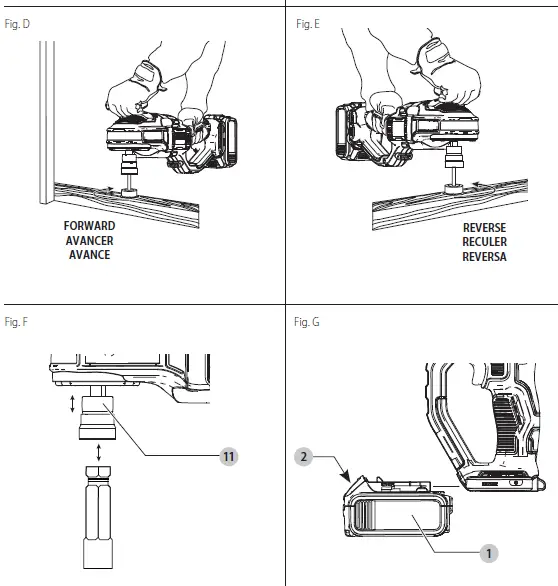 Fig. D

FORWARD
AVANCER
AVANCE

Fig. E

REVERSE
RECULER
REVERSA

Fig. F

11

Fig. G

2

1