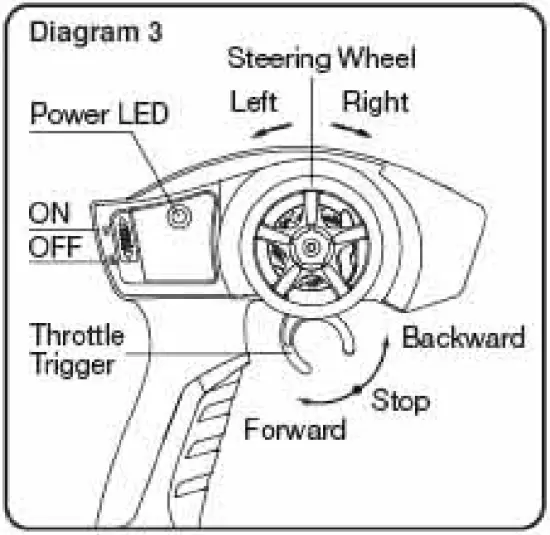 Diagram 3

Steering Wheel

Left

Right

Power LED

ON

OFF

Throttle Trigger

Backward

Stop

Forward