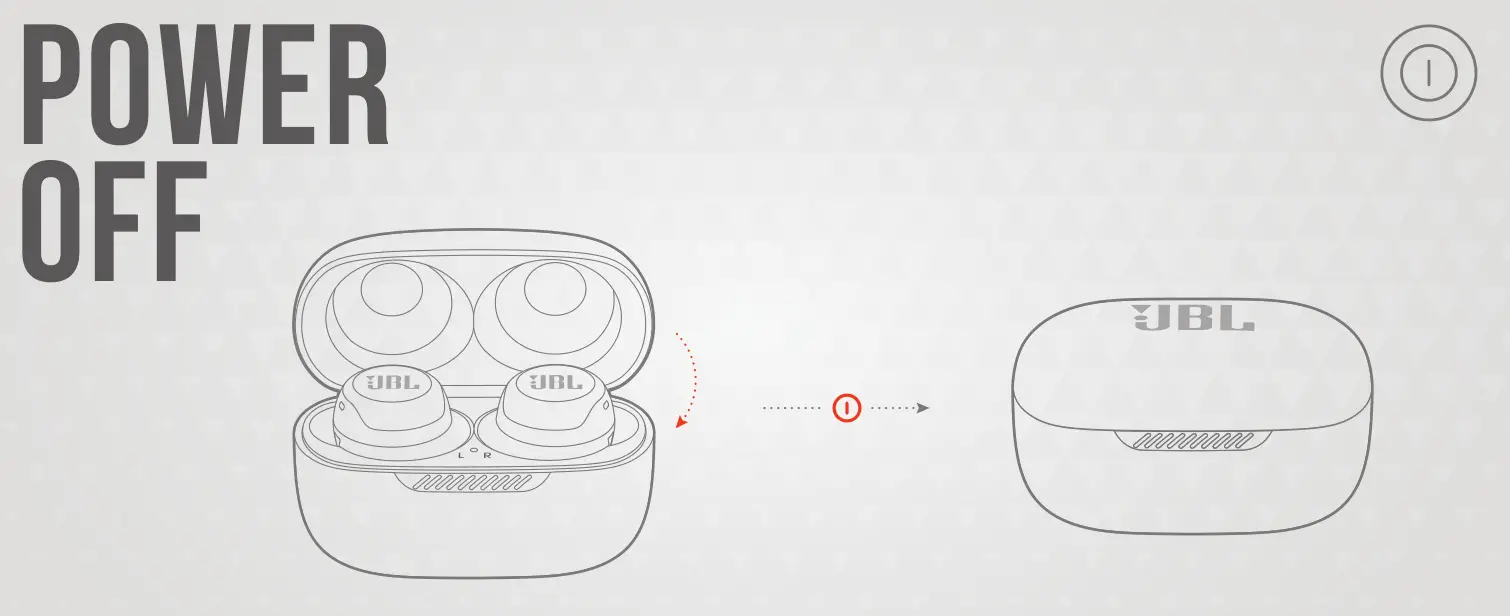 POWER OFF

JBL JBL

L R

JBL