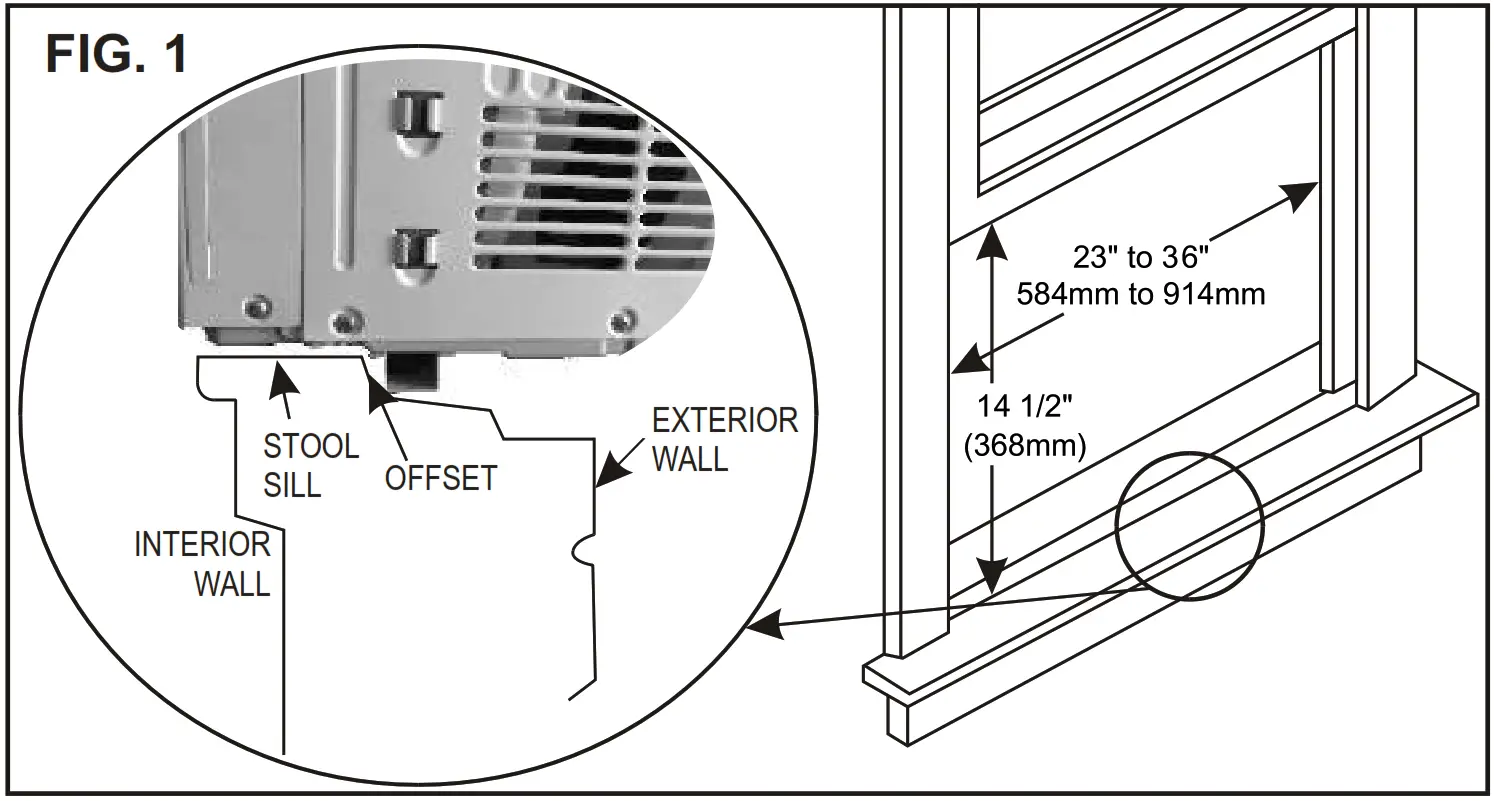 FIG. 1

STOOL SILL

OFFSET

EXTERIOR WALL

INTERIOR WALL

23" to 36"
584mm to 914mm

14 1/2"
(368mm)