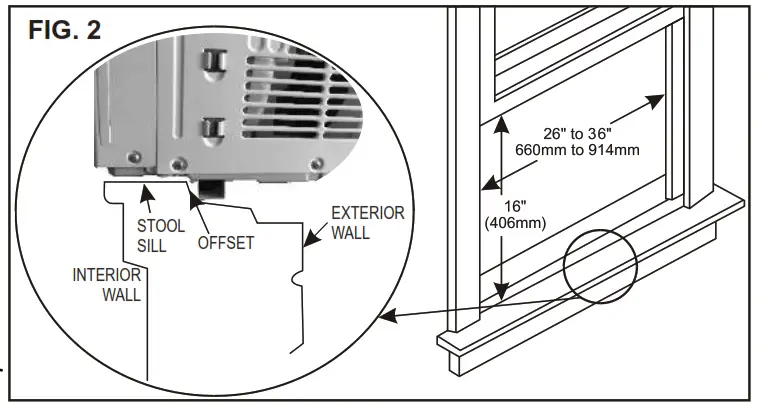 FIG. 2

STOOL
SILL

OFFSET

EXTERIOR
WALL

INTERIOR
WALL

26" to 36"
660mm to 914mm

16"
(406mm)