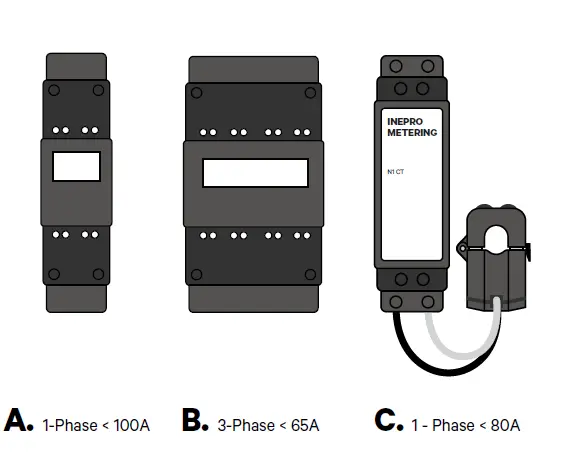 INEPRO METERING

N1 CT

A. 1-Phase < 100A

B. 3-Phase < 65A

C. 1 - Phase < 80A