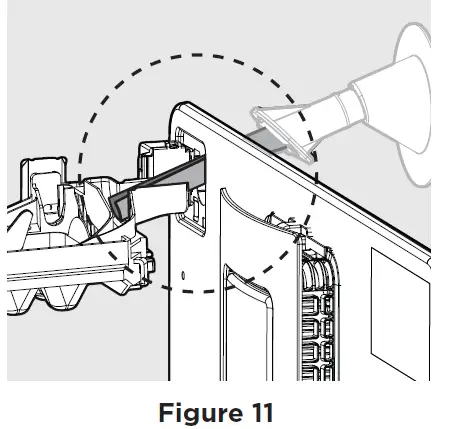 Figure 11