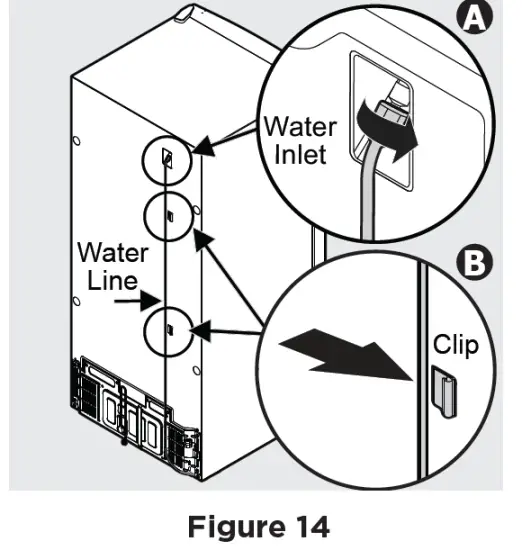 A

Water Inlet

Water Line

B

Clip

Figure 14