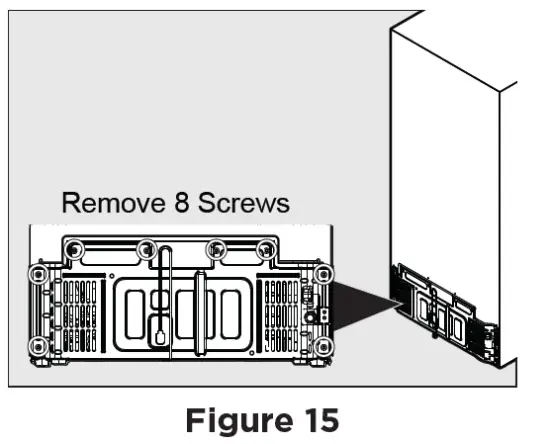 Remove 8 Screws

Figure 15