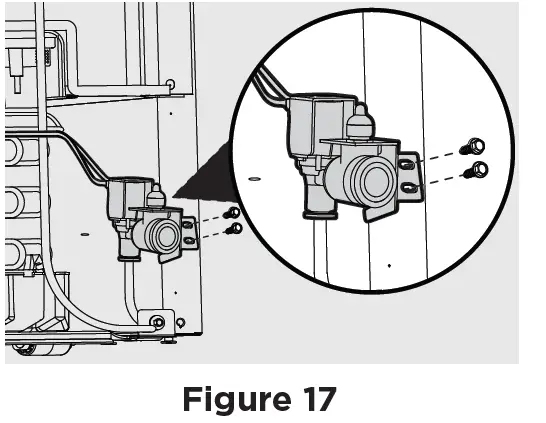 Figure 17