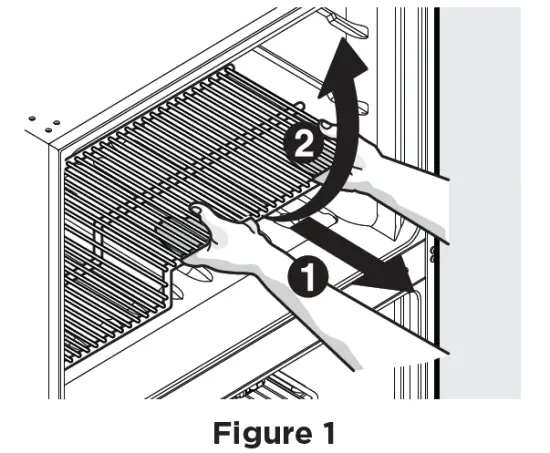 2

1

Figure 1