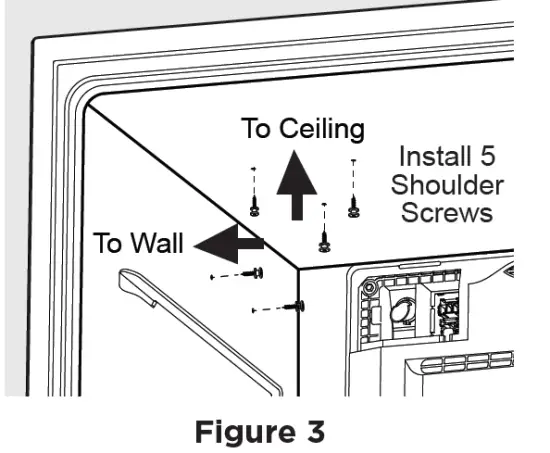 To Ceiling

Install 5 Shoulder Screws

To Wall

Figure 3